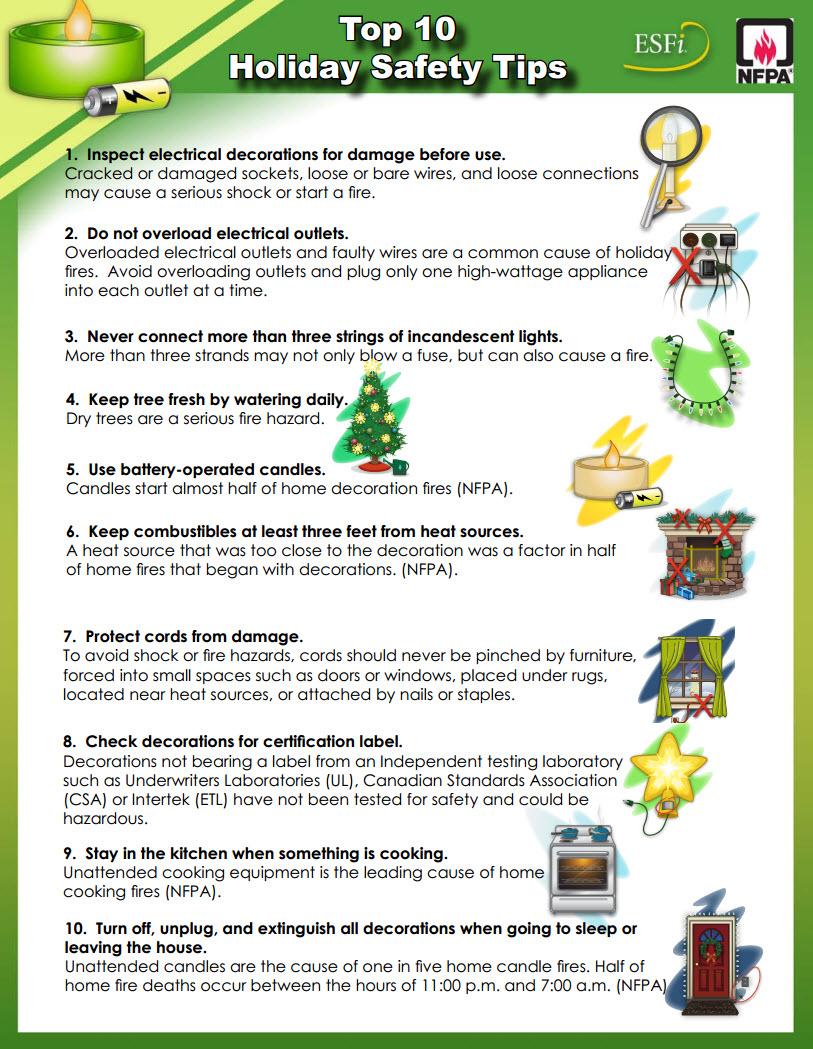 Top 10
Holiday Safety Tips

ESFi

NFPA

1. Inspect electrical decorations for damage before use.
Cracked or damaged sockets, loose or bare wires, and loose connections may cause a serious shock or start a fire.

2. Do not overload electrical outlets.
Overloaded electrical outlets and faulty wires are a common cause of holiday fires. Avoid overloading outlets and plug only one high-wattage appliance into each outlet at a time.

3. Never connect more than three strings of incandescent lights.
More than three strands may not only blow a fuse, but can also cause a fire.

4. Keep tree fresh by watering daily.
Dry trees are a serious fire hazard.

5. Use battery-operated candles.
Candles start almost half of home decoration fires (NFPA).

6. Keep combustibles at least three feet from heat sources.
A heat source that was too close to the decoration was a factor in half of home fires that began with decorations. (NFPA).

7. Protect cords from damage.
To avoid shock or fire hazards, cords should never be pinched by furniture, forced into small spaces such as doors or windows, placed under rugs, located near heat sources, or attached by nails or staples.

8. Check decorations for certification label.
Decorations not bearing a label from an Independent testing laboratory such as Underwriters Laboratories (UL), Canadian Standards Association (CSA) or Intertek (ETL) have not been tested for safety and could be hazardous.

9. Stay in the kitchen when something is cooking.
Unattended cooking equipment is the leading cause of home cooking fires (NFPA).

10. Turn off, unplug, and extinguish all decorations when going to sleep or leaving the house.
Unattended candles are the cause of one in five home candle fires. Half of home fire deaths occur between the hours of 11:00 p.m. and 7:00 a.m. (NFPA)